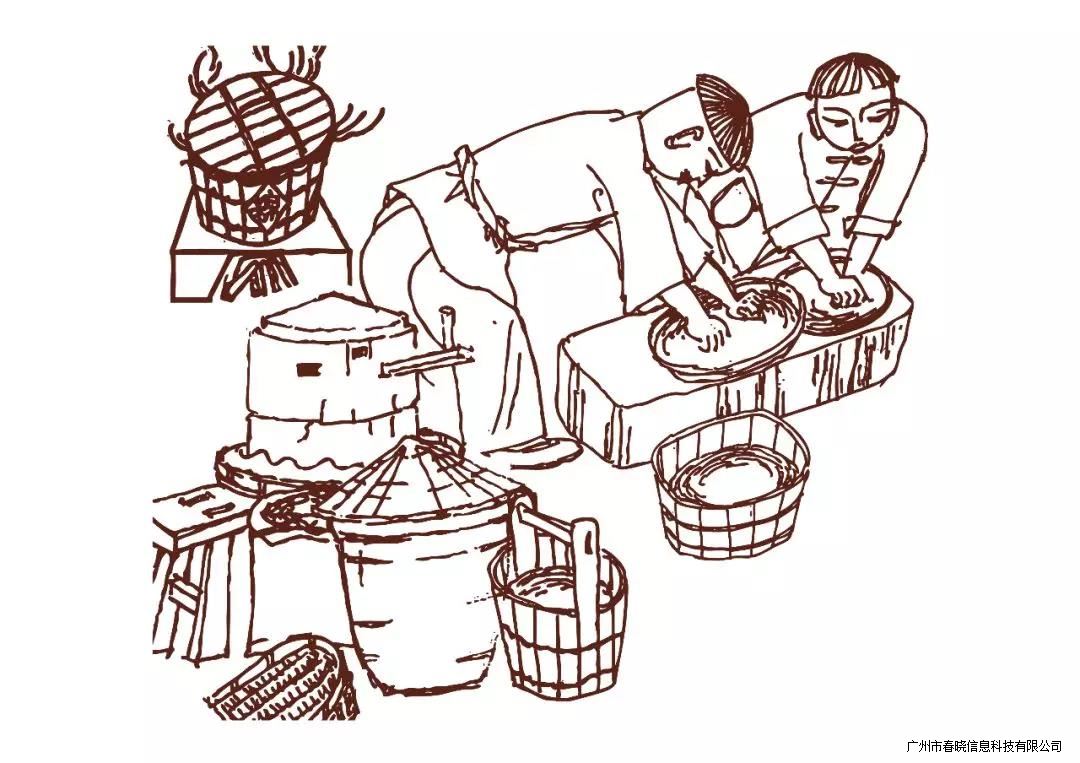 广州市春晓信息科技有限公司